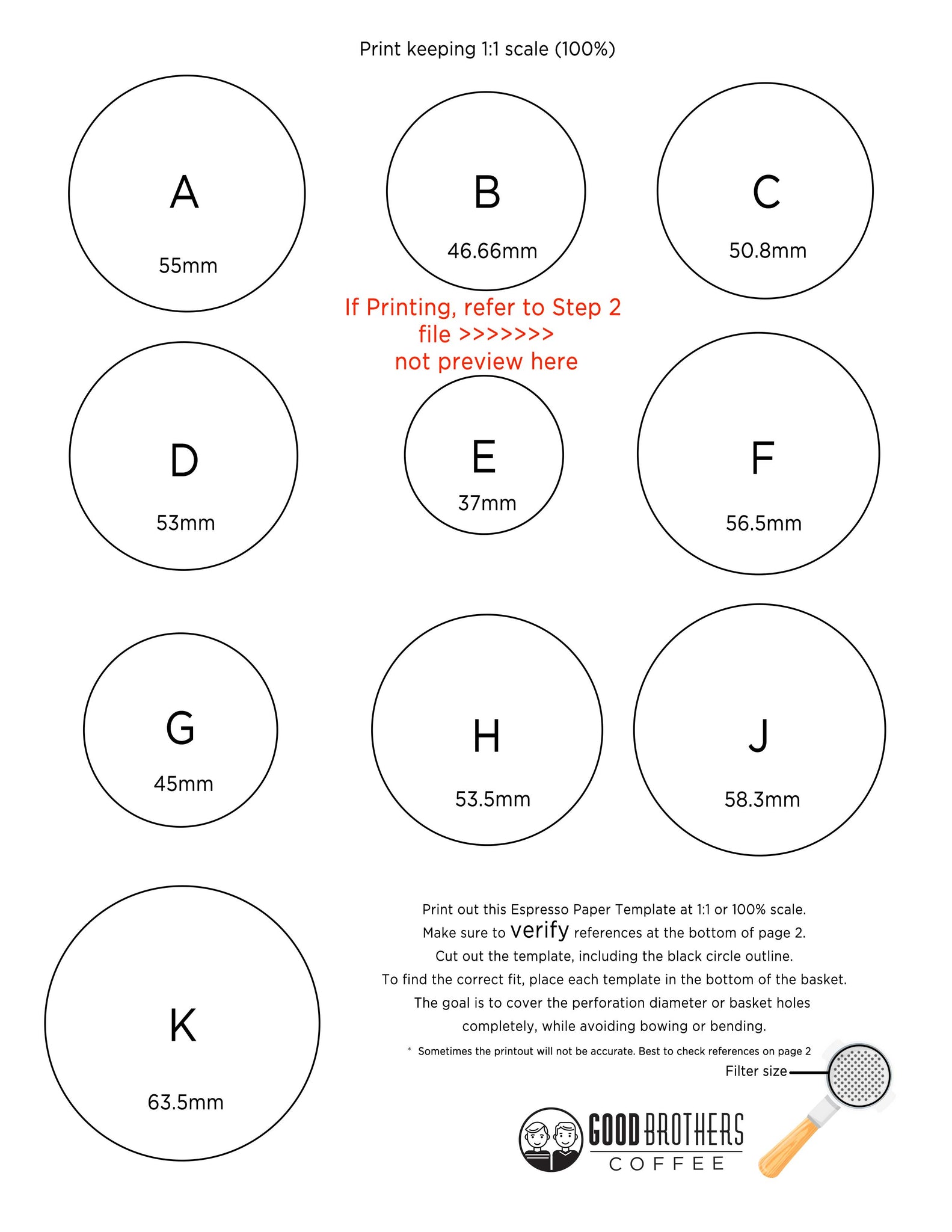 Print keeping 1:1 scale (100%)

A
55mm

B
46.66mm

C
50.8mm

If Printing, refer to Step 2 file >>>>>>> not preview here

D
53mm

E
37mm

F
56.5mm

G
45mm

H
53.5mm

J
58.3mm

K
63.5mm

Print out this Espresso Paper Template at 1:1 or 100% scale.
Make sure to verify references at the bottom of page 2.
Cut out the template, including the black circle outline.
To find the correct fit, place each template in the bottom of the basket.
The goal is to cover the perforation diameter or basket holes completely, while avoiding bowing or bending.

* Sometimes the printout will not be accurate. Best to check references on page 2

Filter size

GOOD BROTHERS
COFFEE